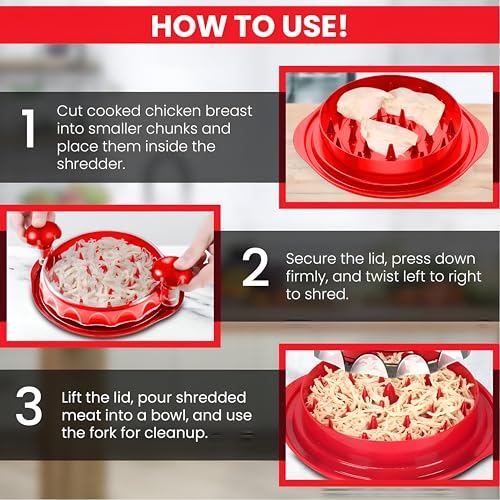 HOW TO USE!

1 Cut cooked chicken breast into smaller chunks and place them inside the shredder.

2 Secure the lid, press down firmly, and twist left to right to shred.

3 Lift the lid, pour shredded meat into a bowl, and use the fork for cleanup.