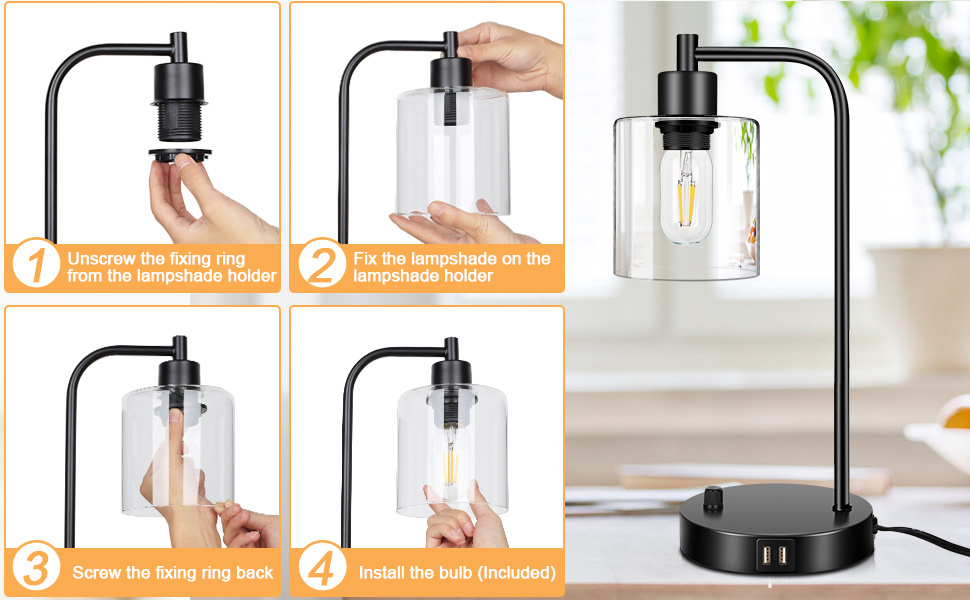 1 Unscrew the fixing ring from the lampshade holder

2 Fix the lampshade on the lampshade holder

3 Screw the fixing ring back

4 Install the bulb (Included)