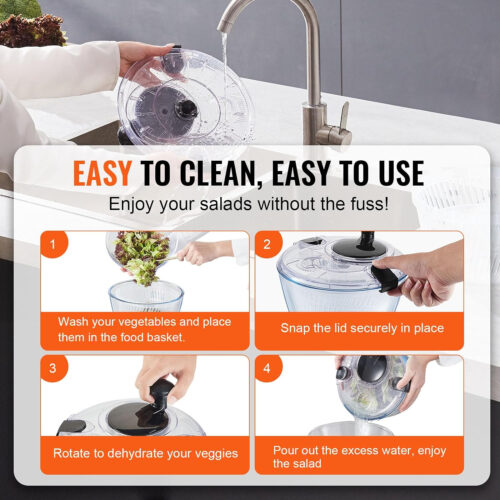 EASY TO CLEAN, EASY TO USE
Enjoy your salads without the fuss!

1
Wash your vegetables and place them in the food basket.

2
Snap the lid securely in place

3
Rotate to dehydrate your veggies

4
Pour out the excess water, enjoy the salad